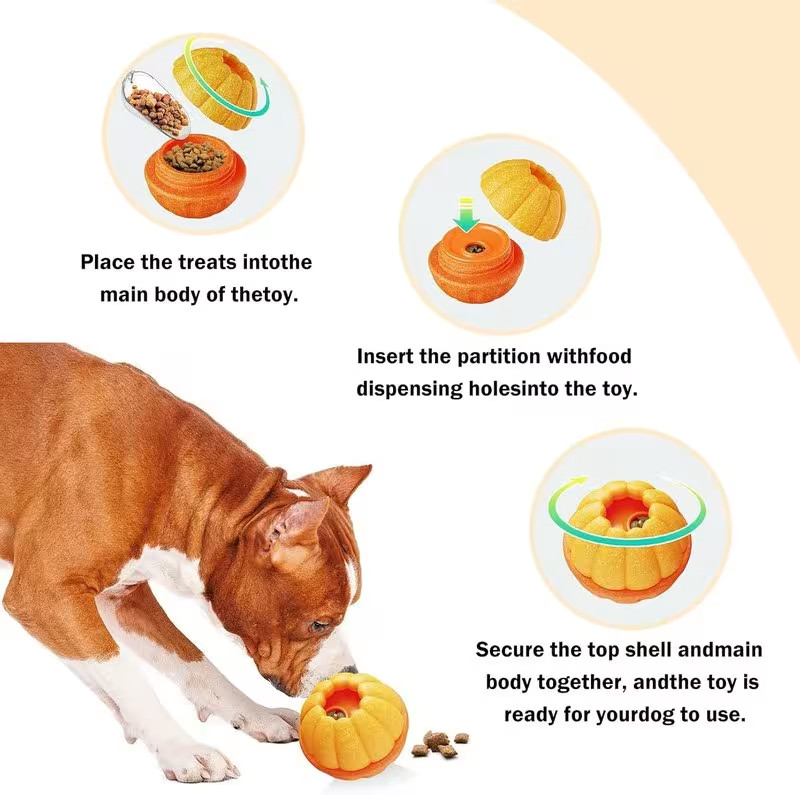 Place the treats intothe main body of thetoy.

Insert the partition withfood dispensing holesinto the toy.

Secure the top shell andmain body together, andthe toy is ready for yourdog to use.