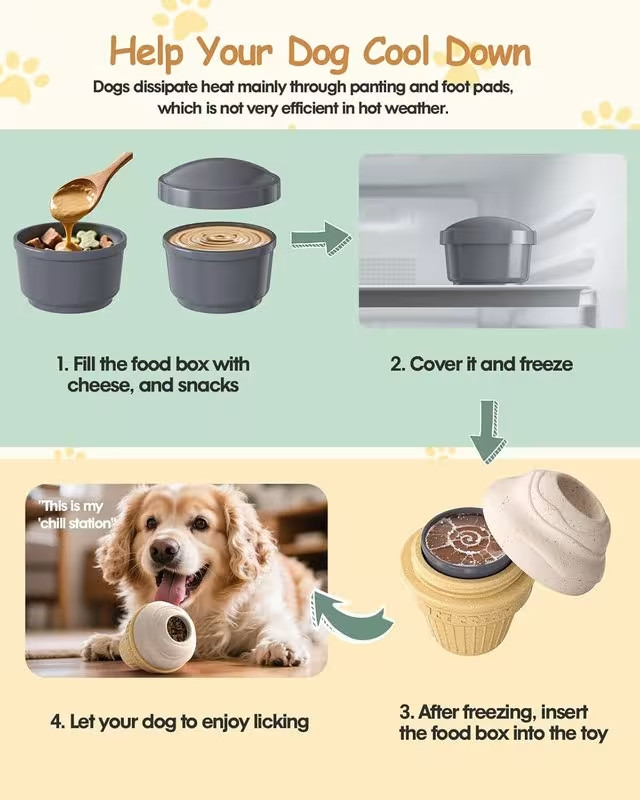 Help Your Dog Cool Down

Dogs dissipate heat mainly through panting and foot pads, which is not very efficient in hot weather.

1. Fill the food box with cheese, and snacks

2. Cover it and freeze

"This is my 'chill station'"

4. Let your dog to enjoy licking

3. After freezing, insert the food box into the toy